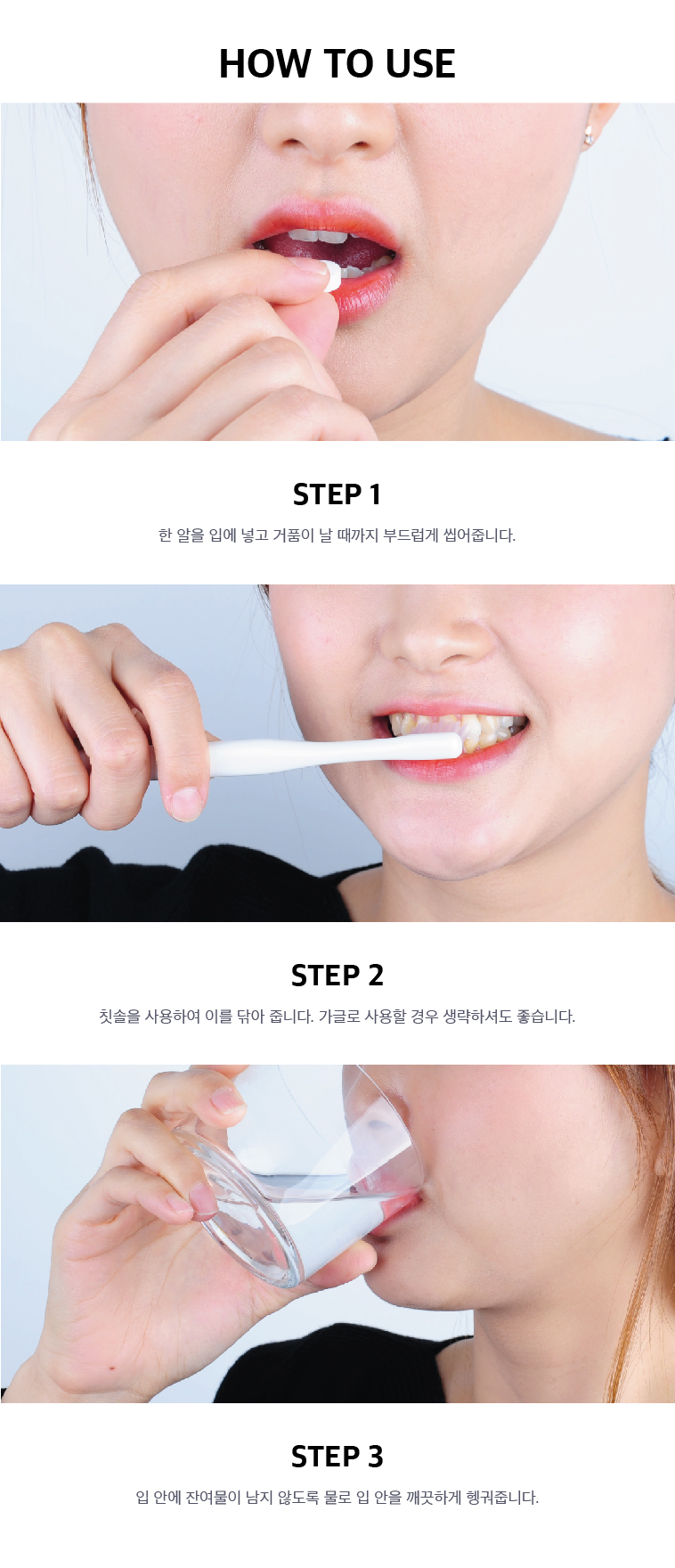 HOW TO USE

STEP 1

한 알을 입에 넣고 거품이 날 때까지 부드럽게 씹어줍니다.

STEP 2

칫솔을 사용하여 이를 닦아 줍니다. 가글로 사용할 경우 생략하셔도 좋습니다.

STEP 3

입 안에 잔여물이 남지 않도록 물로 입 안을 깨끗하게 헹궈줍니다.