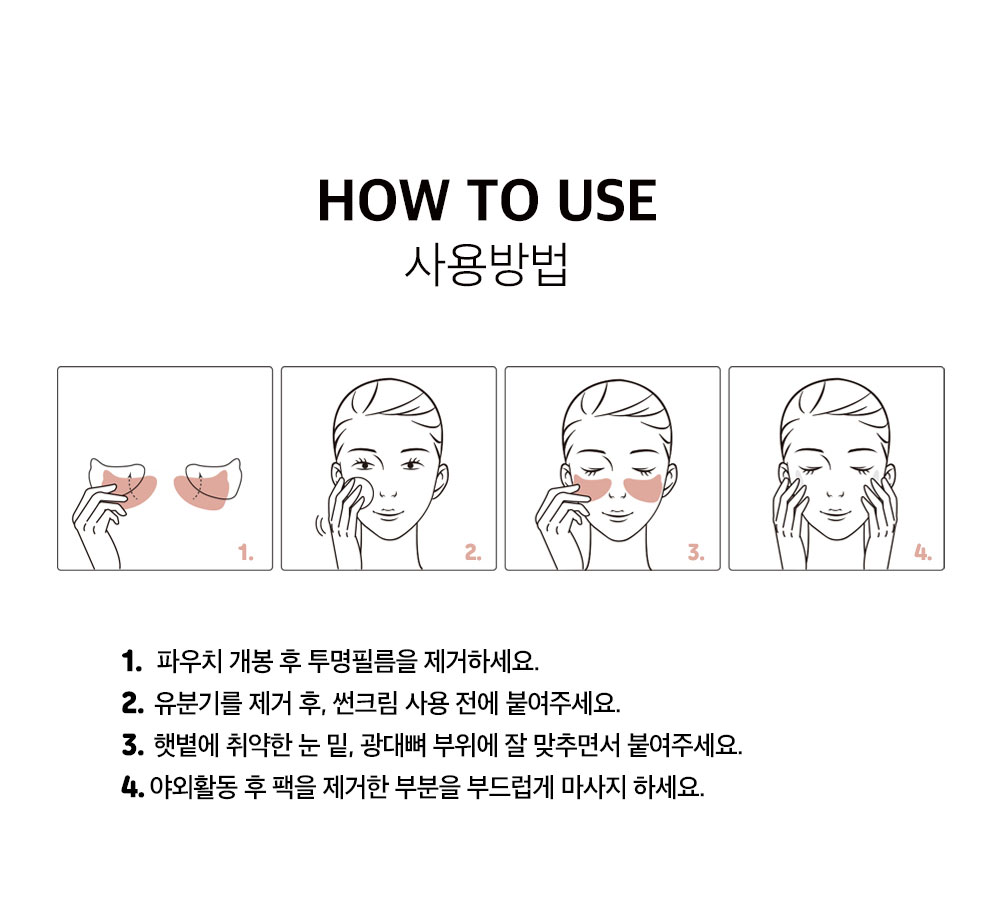 HOW TO USE
사용방법

1.

2.

3.

4.

1. 파우치 개봉 후 투명필름을 제거하세요.
2. 유분기를 제거 후, 썬크림 사용 전에 붙여주세요.
3. 햇볕에 취약한 눈 밑, 광대뼈 부위에 잘 맞추면서 붙여주세요.
4. 야외활동 후 팩을 제거한 부분을 부드럽게 마사지 하세요.