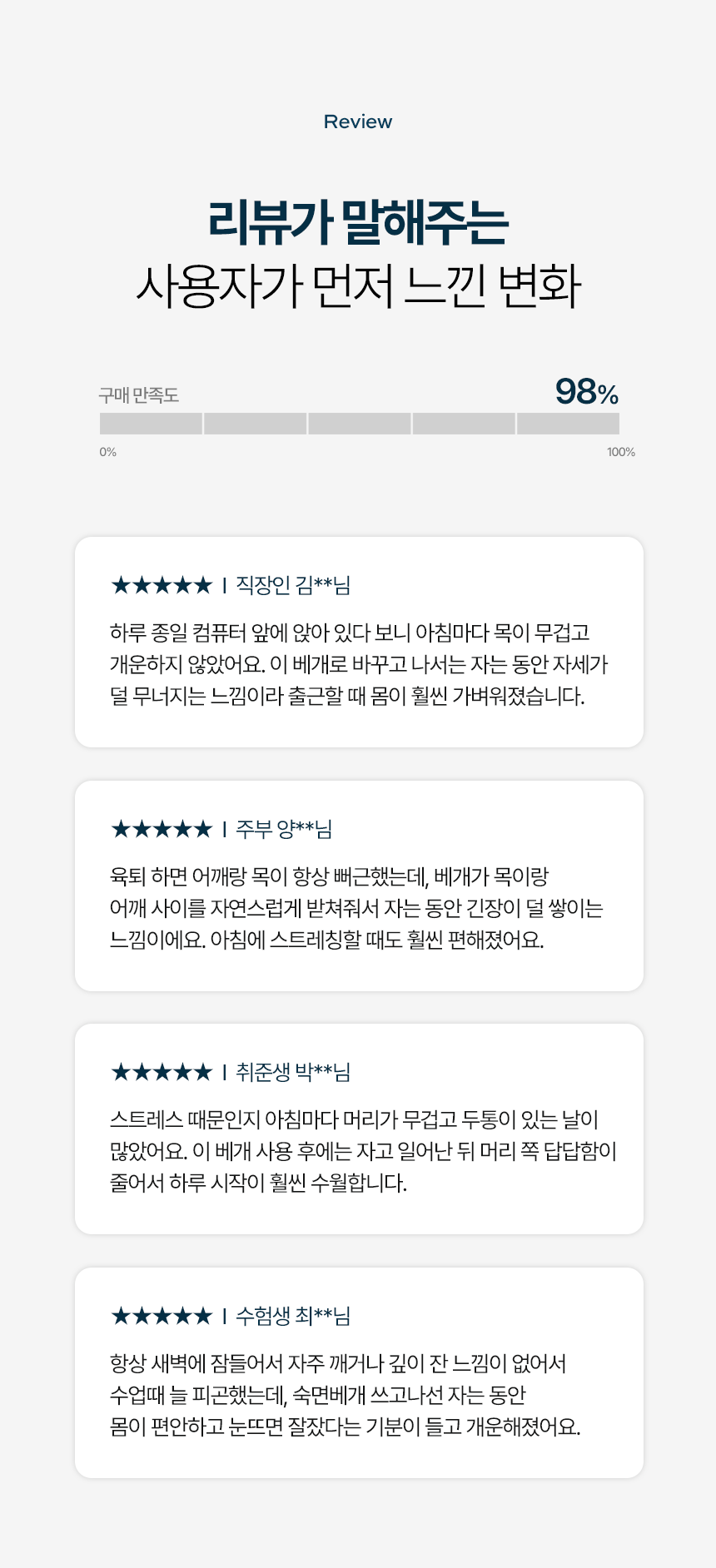 Review

리뷰가 말해주는
사용자가 먼저 느낀 변화

구매 만족도 98%

0% 100%

★★★★★ | 직장인 김**님

하루 종일 컴퓨터 앞에 앉아 있다 보니 아침마다 목이 무겁고 개운하지 않았어요. 이 베개로 바꾸고 나서는 자는 동안 자세가 덜 무너지는 느낌이라 출근할 때 몸이 훨씬 가벼워졌습니다.

★★★★★ | 주부 양**님

육퇴 하면 어깨랑 목이 항상 뻐근했는데, 베개가 목이랑 어깨 사이를 자연스럽게 받쳐줘서 자는 동안 긴장이 덜 쌓이는 느낌이에요. 아침에 스트레칭할 때도 훨씬 편해졌어요.

★★★★★ | 취준생 박**님

스트레스 때문인지 아침마다 머리가 무겁고 두통이 있는 날이 많았어요. 이 베개 사용 후에는 자고 일어난 뒤 머리 쪽 답답함이 줄어서 하루 시작이 훨씬 수월합니다.

★★★★★ | 수험생 최**님

항상 새벽에 잠들어서 자주 깨거나 깊이 잔 느낌이 없어서 수업때 늘 피곤했는데, 숙면베개 쓰고나선 자는 동안 몸이 편안하고 눈뜨면 잘잤다는 기분이 들고 개운해졌어요.