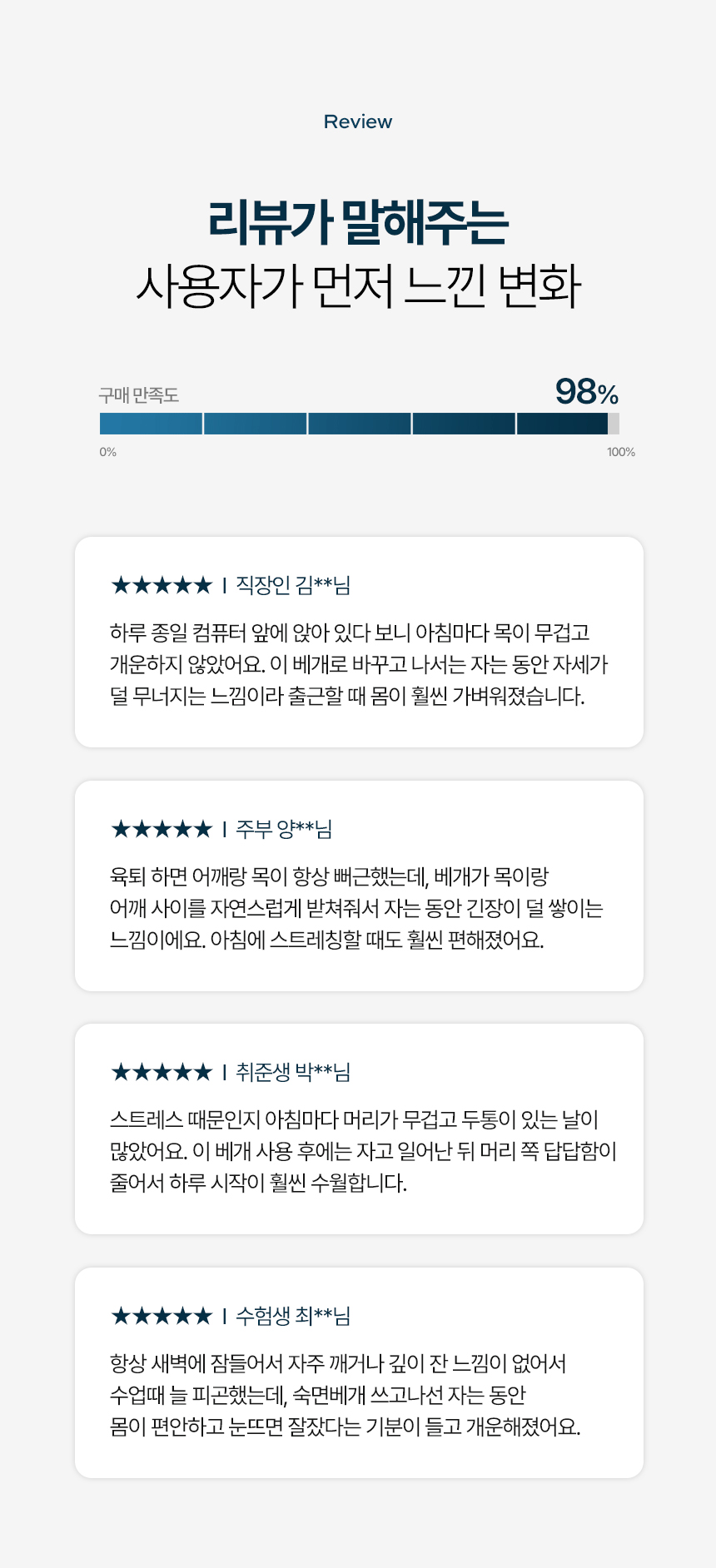 Review

리뷰가 말해주는
사용자가 먼저 느낀 변화

구매 만족도 98%

0% 100%

★★★★★ | 직장인 김**님

하루 종일 컴퓨터 앞에 앉아 있다 보니 아침마다 목이 무겁고 개운하지 않았어요. 이 베개로 바꾸고 나서는 자는 동안 자세가 덜 무너지는 느낌이라 출근할 때 몸이 훨씬 가벼워졌습니다.

★★★★★ | 주부 양**님

육퇴 하면 어깨랑 목이 항상 뻐근했는데, 베개가 목이랑 어깨 사이를 자연스럽게 받쳐줘서 자는 동안 긴장이 덜 쌓이는 느낌이에요. 아침에 스트레칭할 때도 훨씬 편해졌어요.

★★★★★ | 취준생 박**님

스트레스 때문인지 아침마다 머리가 무겁고 두통이 있는 날이 많았어요. 이 베개 사용 후에는 자고 일어난 뒤 머리 쪽 답답함이 줄어서 하루 시작이 훨씬 수월합니다.

★★★★★ | 수험생 최**님

항상 새벽에 잠들어서 자주 깨거나 깊이 잔 느낌이 없어서 수업때 늘 피곤했는데, 숙면베개 쓰고나선 자는 동안 몸이 편안하고 눈뜨면 잘잤다는 기분이 들고 개운해졌어요.